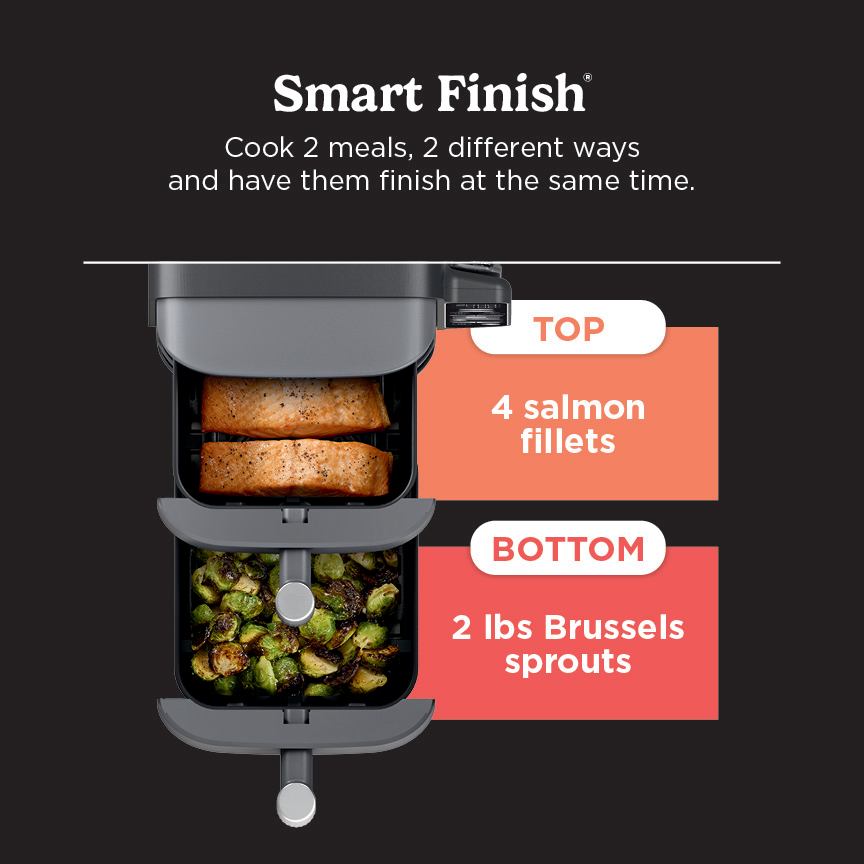 Smart Finish®

Cook 2 meals, 2 different ways and have them finish at the same time.

TOP

4 salmon fillets

BOTTOM

2 lbs Brussels sprouts